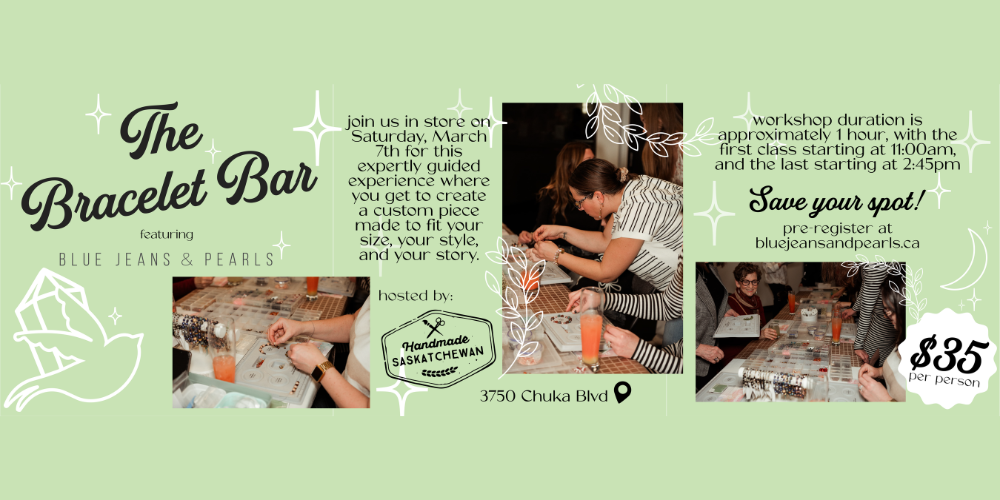 The Bracelet Bar

featuring

BLUE JEANS & PEARLS

join us in store on Saturday, March 7th for this expertly guided experience where you get to create a custom piece made to fit your size, your style, and your story.

hosted by:

Handmade SASKATCHEWAN

3750 Chuka Blvd

workshop duration is approximately 1 hour, with the first class starting at 11:00am, and the last starting at 2:45pm

Save your spot!

pre-register at bluejeansandpearls.ca

$35 per person